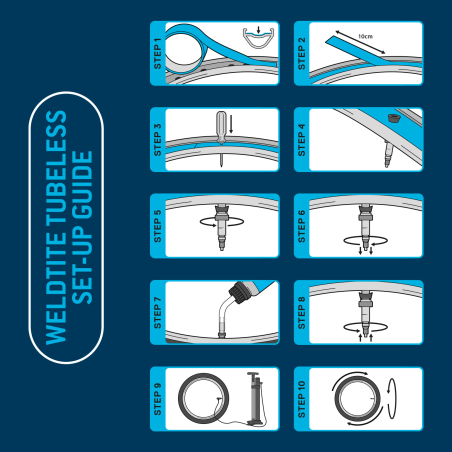 WELDTITE TUBELESS SET-UP GUIDE

STEP 1

STEP 2

10cm

STEP 3

STEP 4

STEP 5

STEP 6

STEP 7

STEP 8

STEP 9

STEP 10