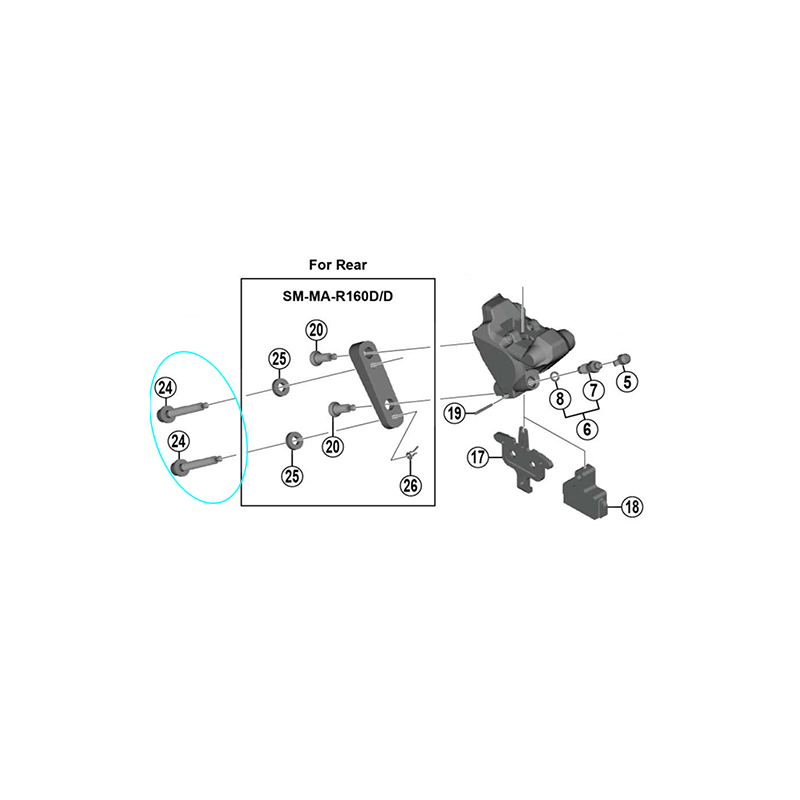 For Rear

SM-MA-R160D/D

20
25
24
24
20
25
26
19
8
7
5
6
17
18