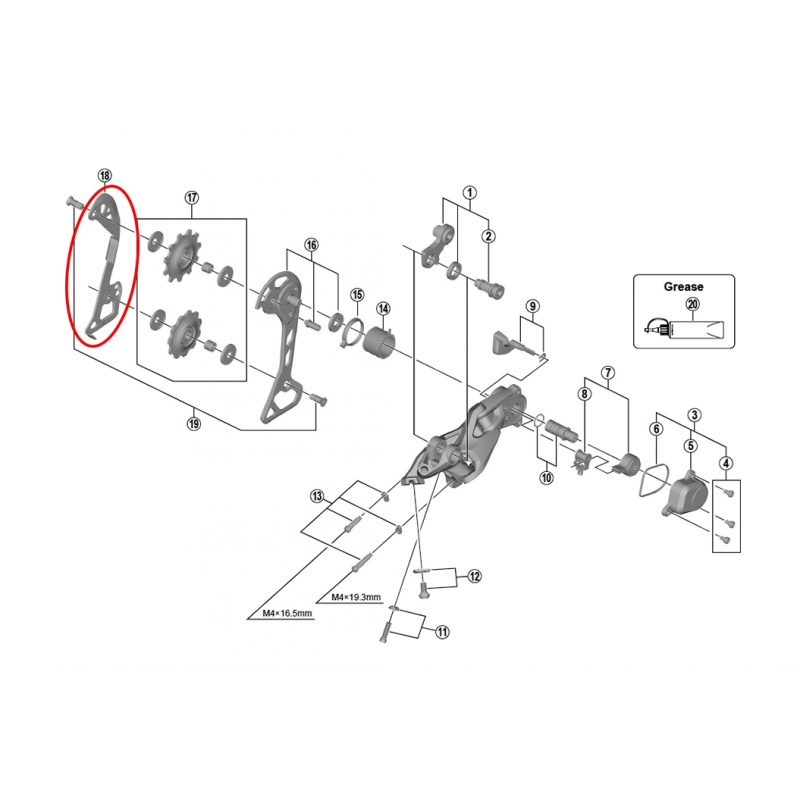 18
17
16
15
14
1
2
Grease
20
9
7
8
3
6
5
4
19
10
13
12
M4×19.3mm
M4×16.5mm
11